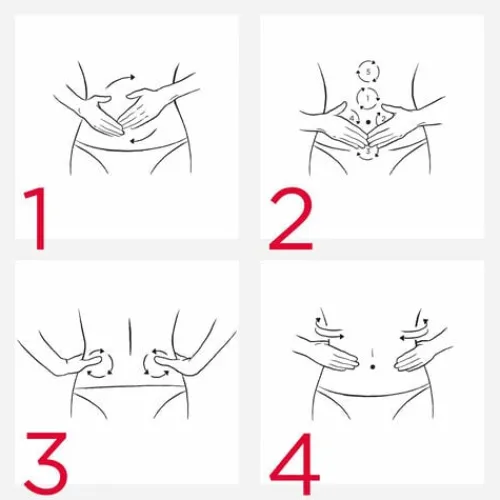 1

5
1
4
2
3

2

3

4